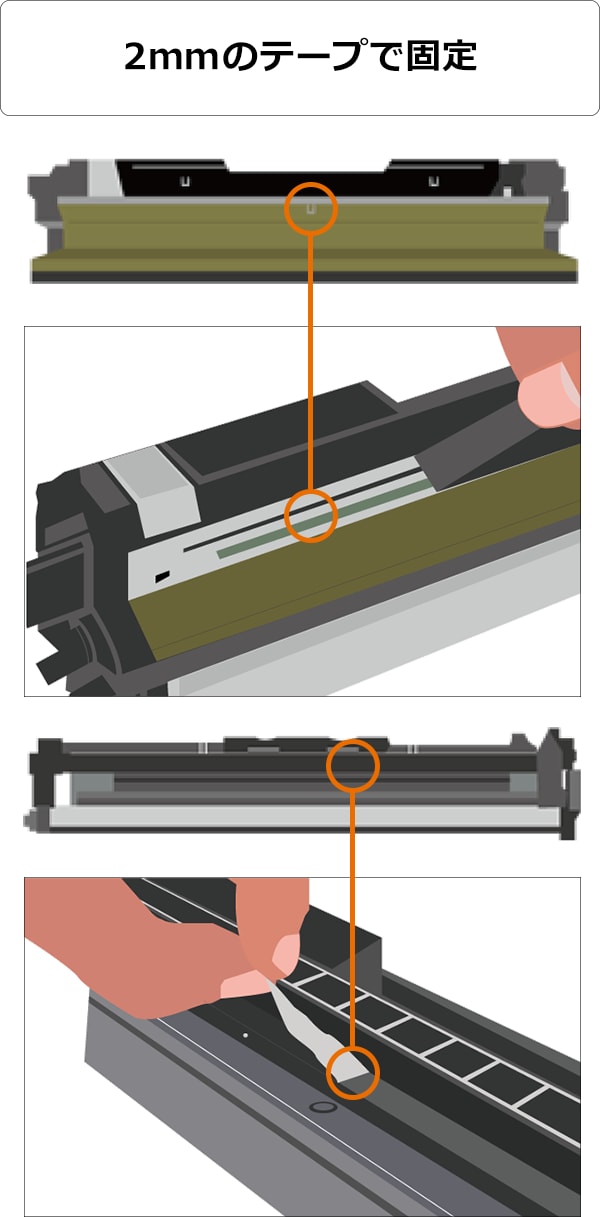 2mmのテープで固定