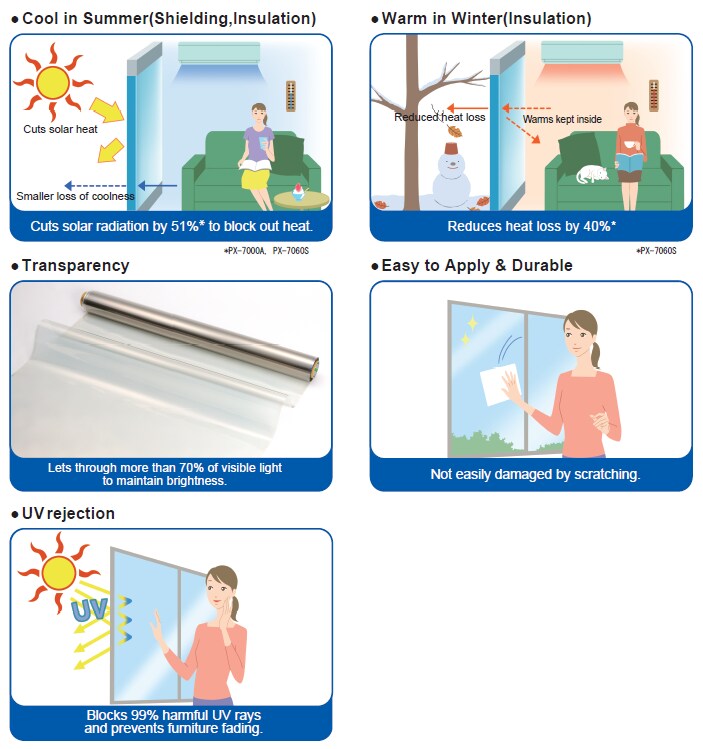 ● Cool in Summer(Shielding,Insulation)

Cuts solar heat

Smaller loss of coolness

Cuts solar radiation by 51%* to block out heat.

*PX-7000A, PX-7060S

● Warm in Winter(Insulation)

Reduced heat loss

Warms kept inside

Reduces heat loss by 40%*

*PX-7060S

● Transparency

Lets through more than 70% of visible light to maintain brightness.

● Easy to Apply & Durable

Not easily damaged by scratching.

● UV rejection

UV

Blocks 99% harmful UV rays and prevents furniture fading.